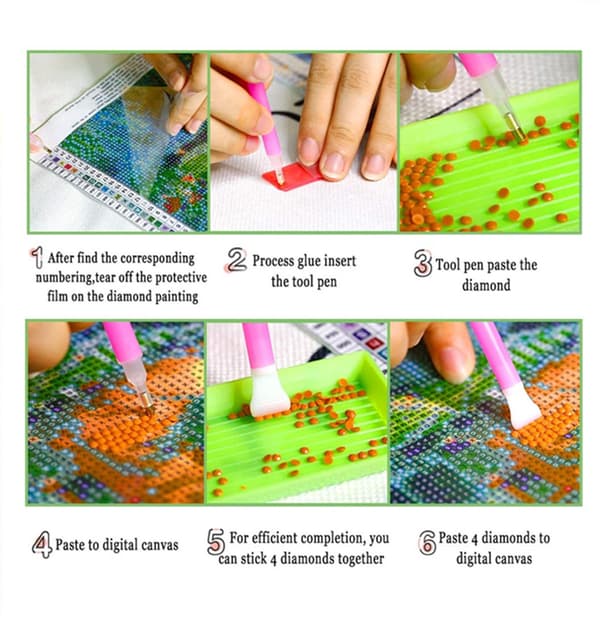 1 After find the corresponding numbering,tear off the protective film on the diamond painting

2 Process glue insert the tool pen

3 Tool pen paste the diamond

4 Paste to digital canvas

5 For efficient completion, you can stick 4 diamonds together

6 Paste 4 diamonds to digital canvas