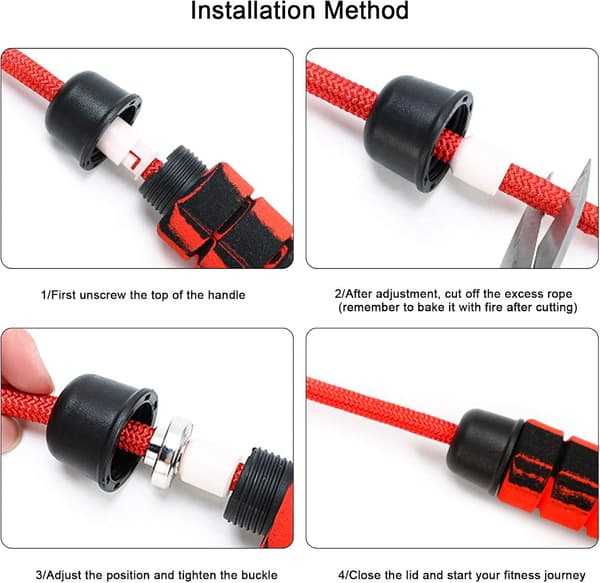 Installation Method

1/First unscrew the top of the handle

2/After adjustment, cut off the excess rope (remember to bake it with fire after cutting)

3/Adjust the position and tighten the buckle

4/Close the lid and start your fitness journey