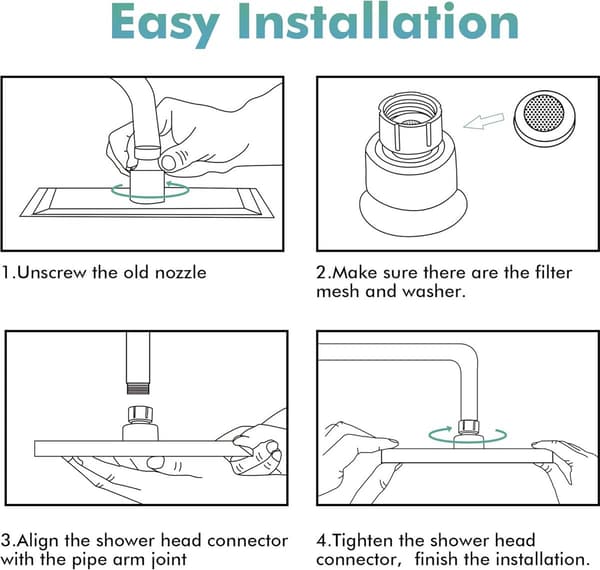 Easy Installation

1.Unscrew the old nozzle

2.Make sure there are the filter mesh and washer.

3.Align the shower head connector with the pipe arm joint

4.Tighten the shower head connector, finish the installation.