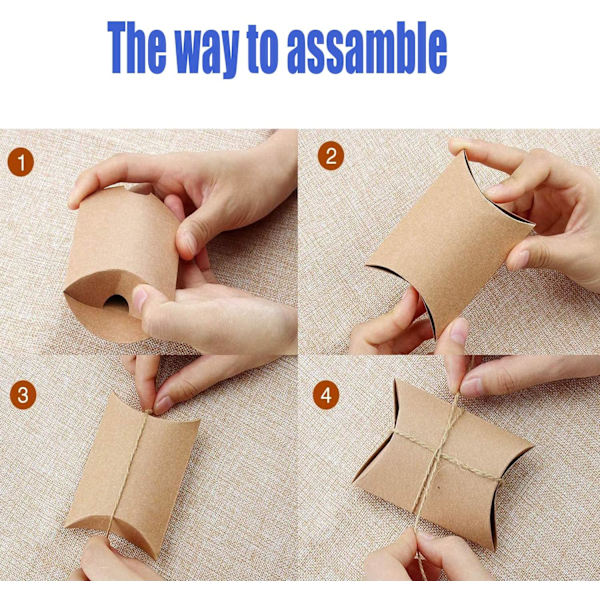 The way to assamble

1

2

3

4