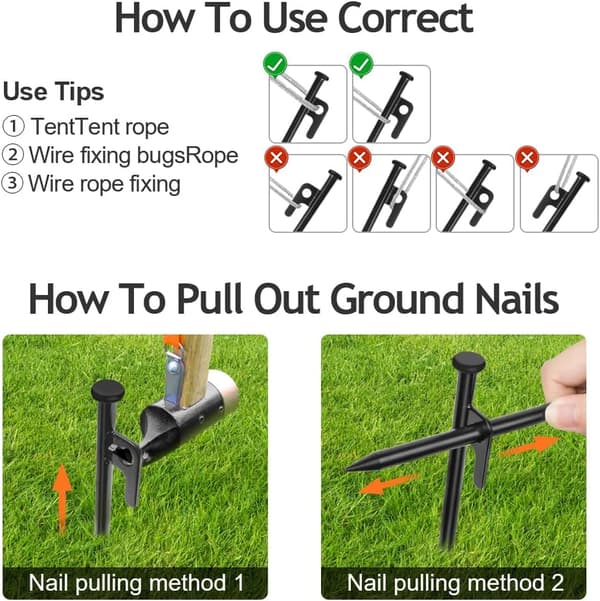 How To Use Correct

Use Tips
① TentTent rope
② Wire fixing bugsRope
③ Wire rope fixing

How To Pull Out Ground Nails

Nail pulling method 1

Nail pulling method 2