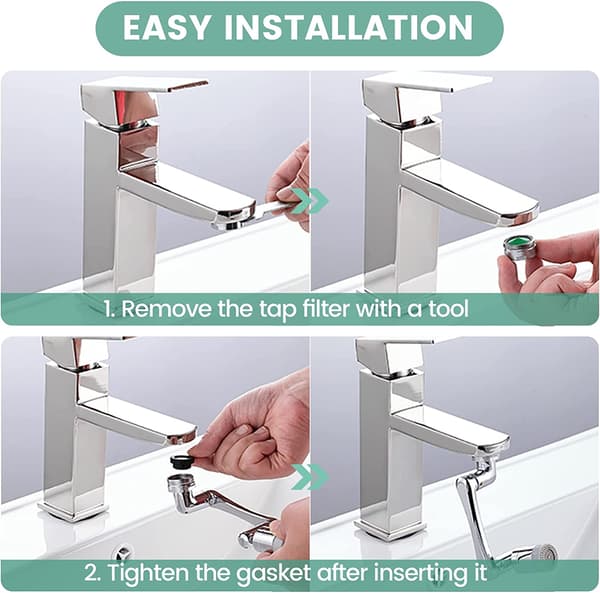 EASY INSTALLATION

1. Remove the tap filter with a tool

2. Tighten the gasket after inserting it