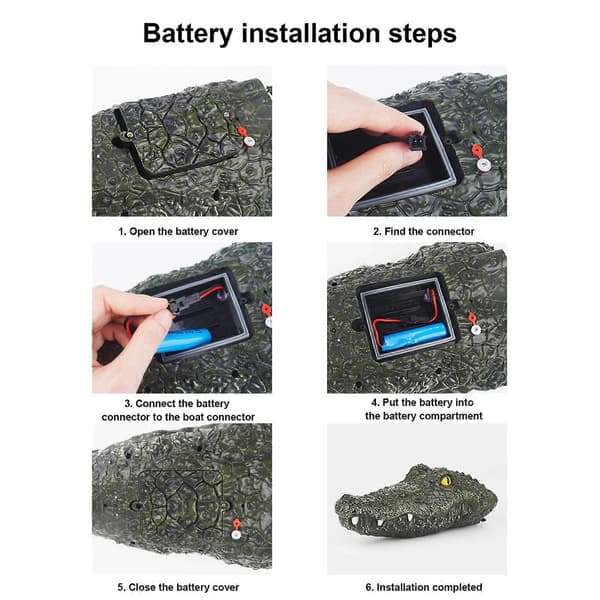 Battery installation steps

1. Open the battery cover

2. Find the connector

3. Connect the battery connector to the boat connector

4. Put the battery into the battery compartment

5. Close the battery cover

6. Installation completed