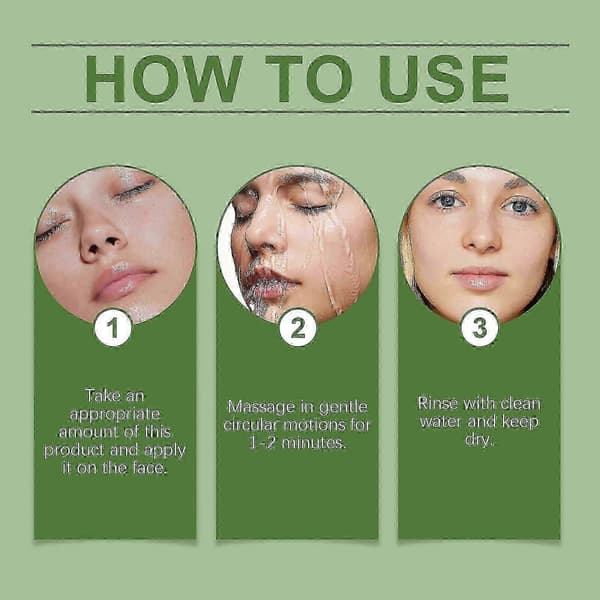 HOW TO USE

1

Take an appropriate amount of this product and apply it on the face.

2

Massage in gentle circular motions for 1-2 minutes.

3

Rinse with clean water and keep dry.