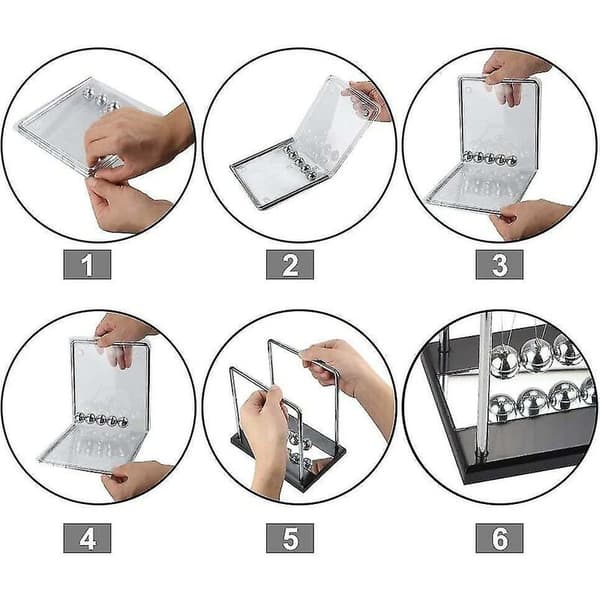 1

2

3

4

5

6