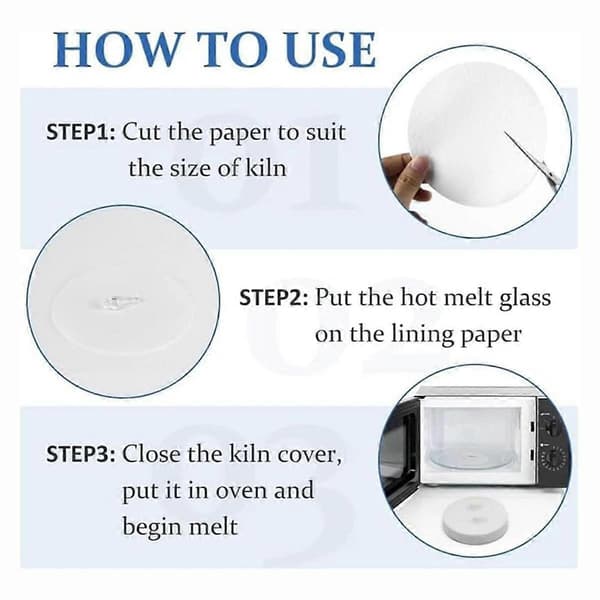 HOW TO USE

STEP1: Cut the paper to suit the size of kiln

01

STEP2: Put the hot melt glass on the lining paper

02

STEP3: Close the kiln cover, put it in oven and begin melt

03