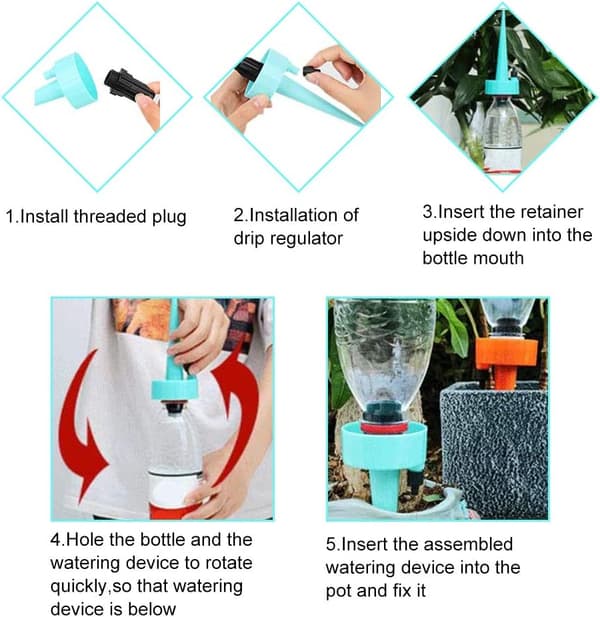 1.Install threaded plug

2.Installation of drip regulator

3.Insert the retainer upside down into the bottle mouth

4.Hole the bottle and the watering device to rotate quickly,so that watering device is below

5.Insert the assembled watering device into the pot and fix it