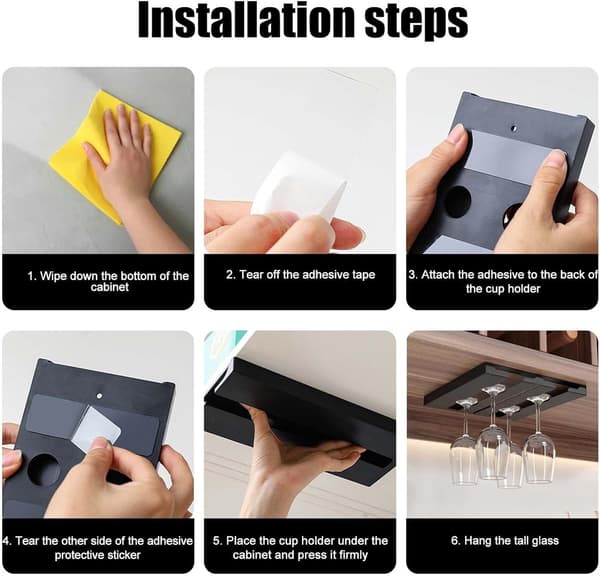 Installation steps

1. Wipe down the bottom of the cabinet

2. Tear off the adhesive tape

3. Attach the adhesive to the back of the cup holder

4. Tear the other side of the adhesive protective sticker

5. Place the cup holder under the cabinet and press it firmly

6. Hang the tall glass