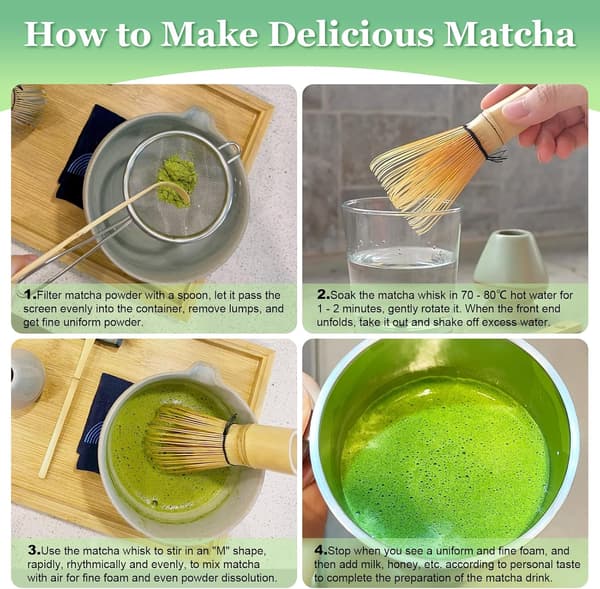 How to Make Delicious Matcha

1.Filter matcha powder with a spoon, let it pass the screen evenly into the container, remove lumps, and get fine uniform powder.

2.Soak the matcha whisk in 70 - 80℃ hot water for 1 - 2 minutes, gently rotate it. When the front end unfolds, take it out and shake off excess water.

3.Use the matcha whisk to stir in an "M" shape, rapidly, rhythmically and evenly, to mix matcha with air for fine foam and even powder dissolution.

4.Stop when you see a uniform and fine foam, and then add milk, honey, etc. according to personal taste to complete the preparation of the matcha drink.