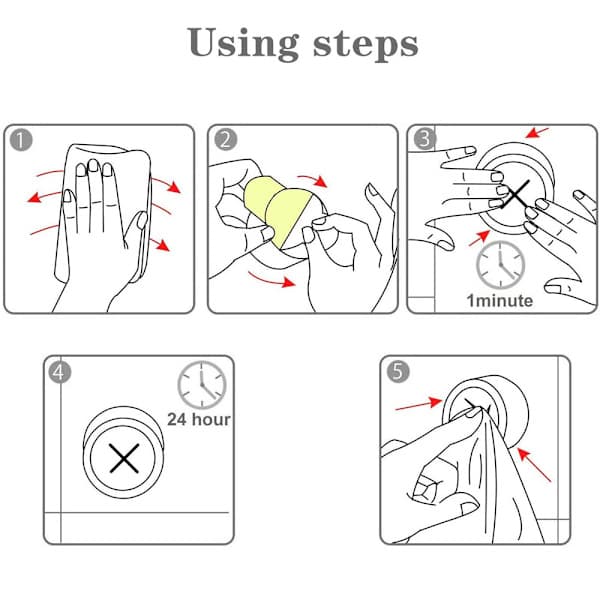 Using steps

1

2

3

1minute

4

24 hour

5