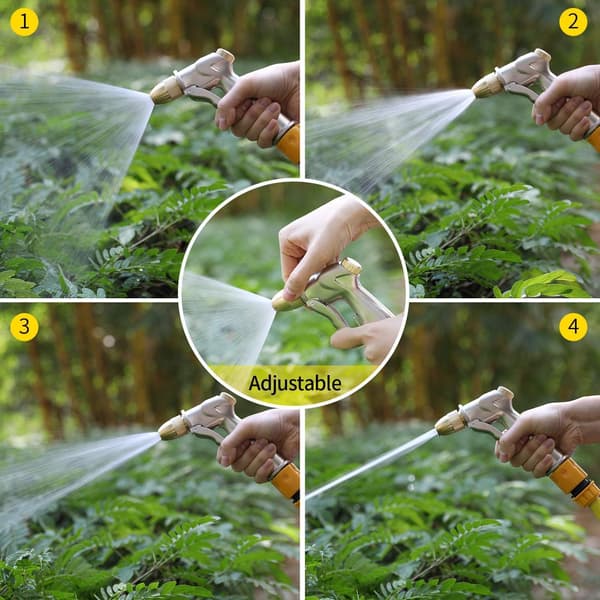 1

2

Adjustable

3

4