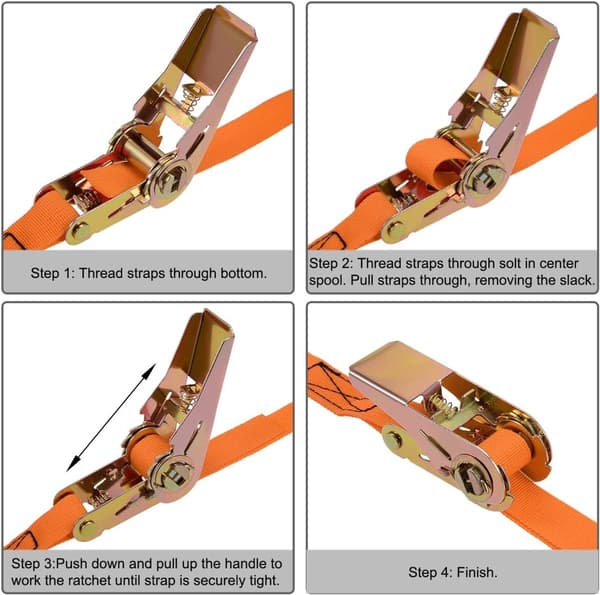 Step 1: Thread straps through bottom.

Step 2: Thread straps through solt in center spool. Pull straps through, removing the slack.

Step 3:Push down and pull up the handle to work the ratchet until strap is securely tight.

Step 4: Finish.