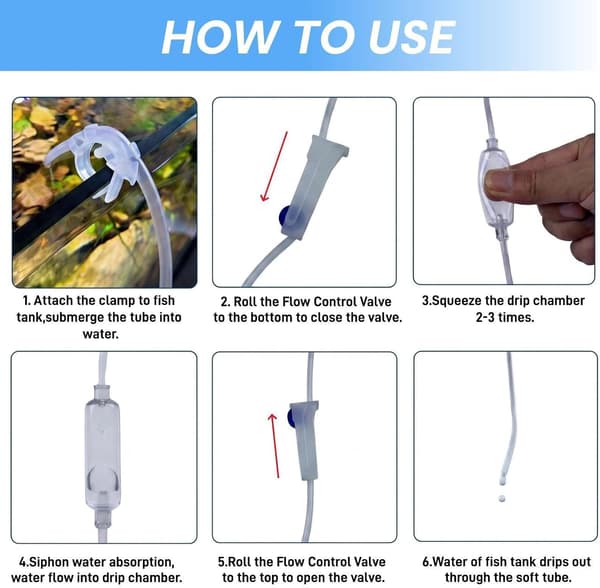 HOW TO USE

1. Attach the clamp to fish tank,submerge the tube into water.

2. Roll the Flow Control Valve to the bottom to close the valve.

3.Squeeze the drip chamber 2-3 times.

4.Siphon water absorption, water flow into drip chamber.

5.Roll the Flow Control Valve to the top to open the valve.

6.Water of fish tank drips out through the soft tube.