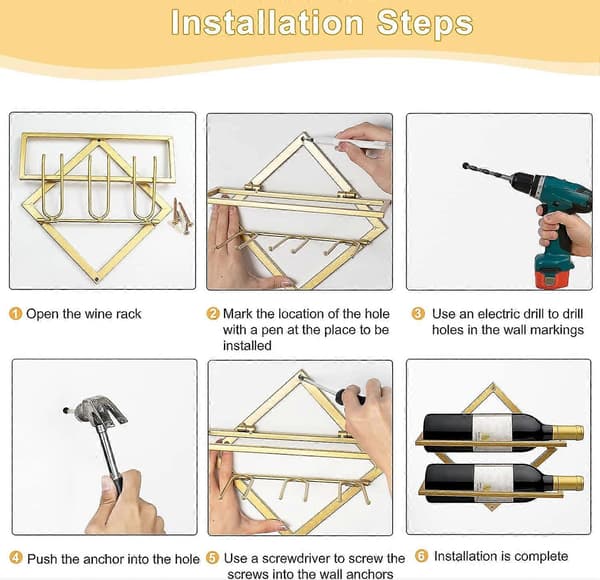 Installation Steps

1 Open the wine rack

2 Mark the location of the hole with a pen at the place to be installed

3 Use an electric drill to drill holes in the wall markings

4 Push the anchor into the hole

5 Use a screwdriver to screw the screws into the wall anchors

6 Installation is complete