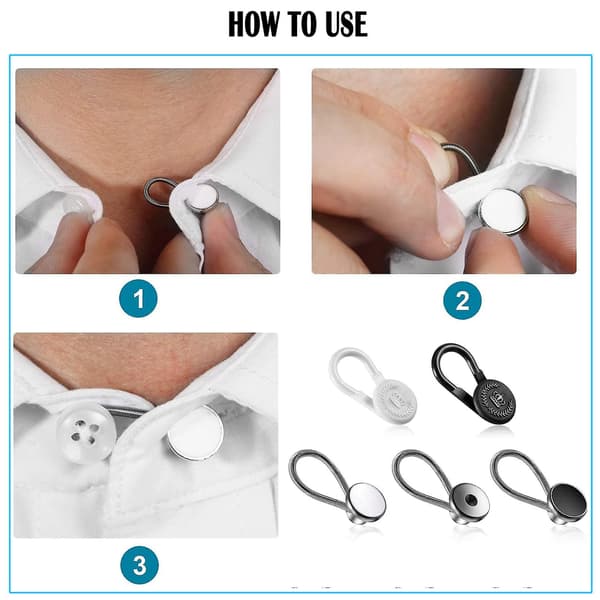 HOW TO USE

1

2

3