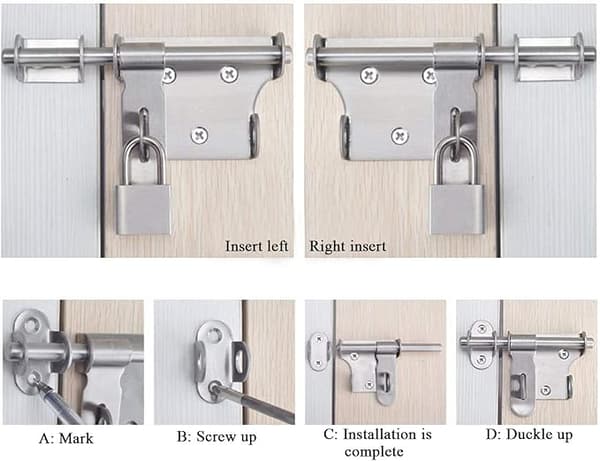 Insert left

Right insert

A: Mark

B: Screw up

C: Installation is complete

D: Duckle up