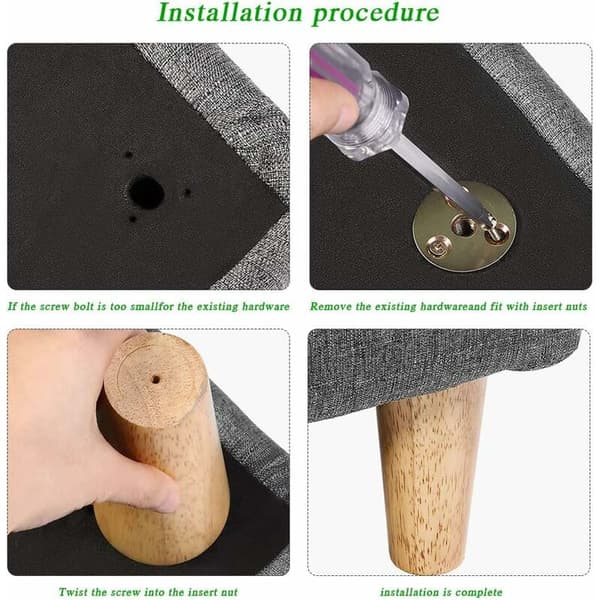 Installation procedure

If the screw bolt is too smallfor the existing hardware

Remove the existing hardwareand fit with insert nuts

Twist the screw into the insert nut

installation is complete