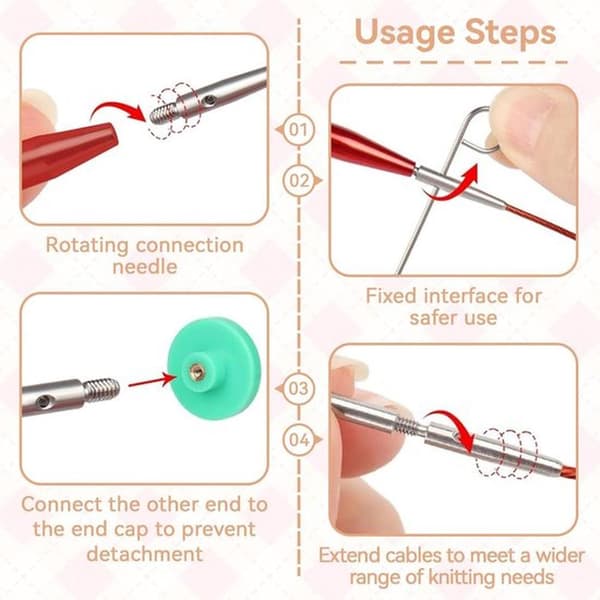 Usage Steps

01

Rotating connection needle

02

Fixed interface for safer use

03

Connect the other end to the end cap to prevent detachment

04

Extend cables to meet a wider range of knitting needs