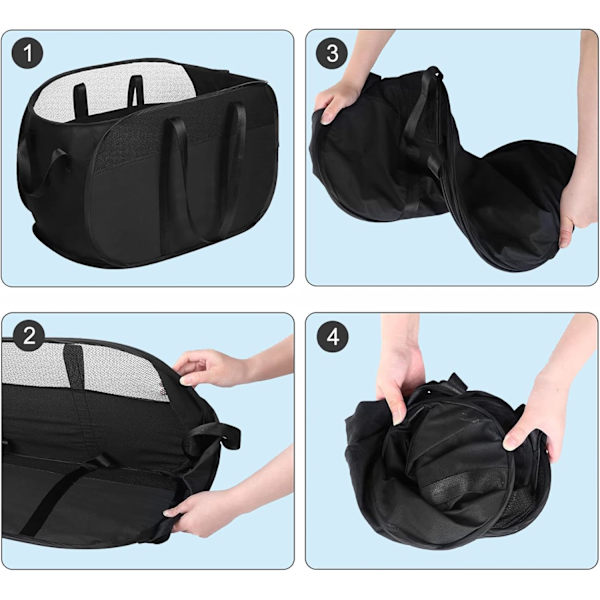 1

3

2

4