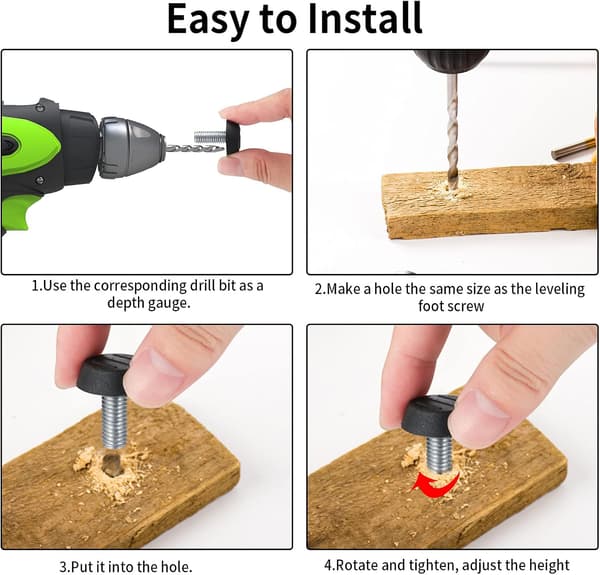 Easy to Install

1.Use the corresponding drill bit as a depth gauge.

2.Make a hole the same size as the leveling foot screw

3.Put it into the hole.

4.Rotate and tighten, adjust the height