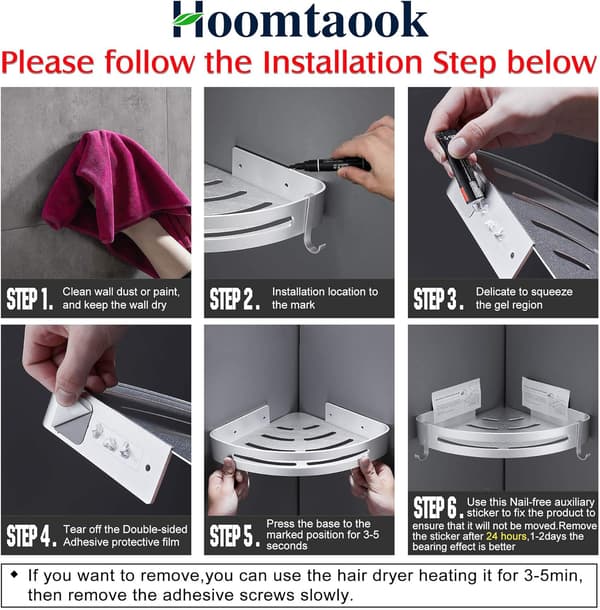 Hoomtaook

Please follow the Installation Step below

STEP 1. Clean wall dust or paint, and keep the wall dry

STEP 2. Installation location to the mark

STEP 3. Delicate to squeeze the gel region

STEP 4. Tear off the Double-sided Adhesive protective film

STEP 5. Press the base to the marked position for 3-5 seconds

STEP 6. Use this Nail-free auxiliary sticker to fix the product to ensure that it will not be moved.Remove the sticker after 24 hours,1-2days the bearing effect is better

◆ If you want to remove,you can use the hair dryer heating it for 3-5min, then remove the adhesive screws slowly.