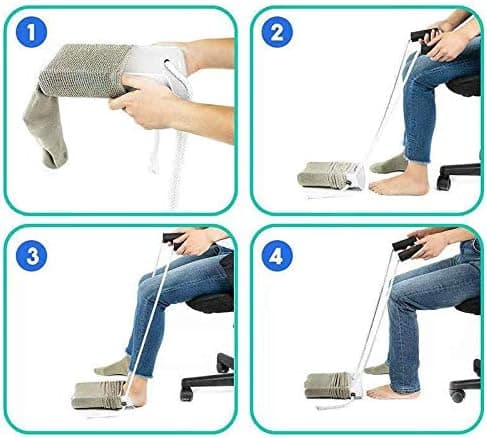 1

2

3

4