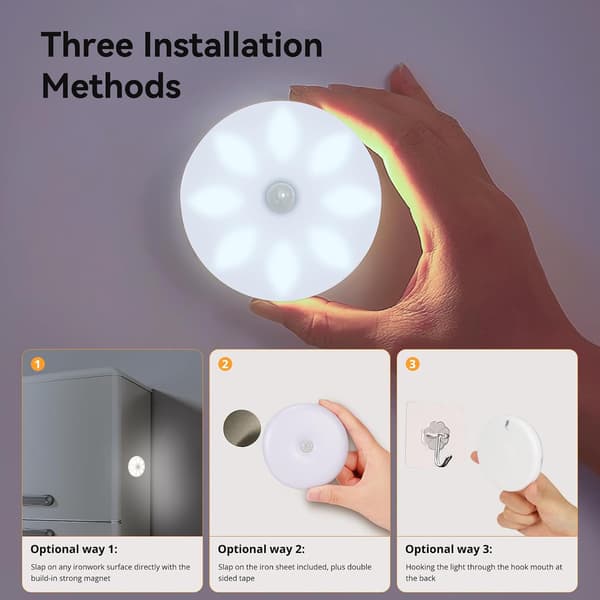 Three Installation Methods

1

Optional way 1:

Slap on any ironwork surface directly with the build-in strong magnet

2

Optional way 2:

Slap on the iron sheet included, plus double sided tape

3

Optional way 3:

Hooking the light through the hook mouth at the back