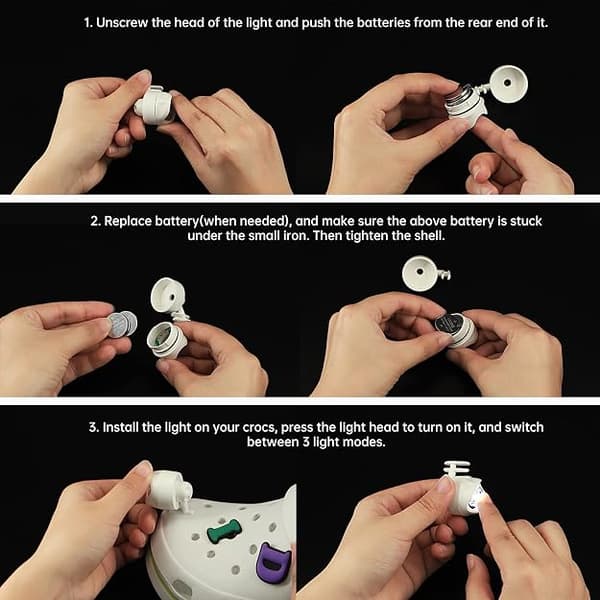 1. Unscrew the head of the light and push the batteries from the rear end of it.

2. Replace battery(when needed), and make sure the above battery is stuck under the small iron. Then tighten the shell.

3. Install the light on your crocs, press the light head to turn on it, and switch between 3 light modes.