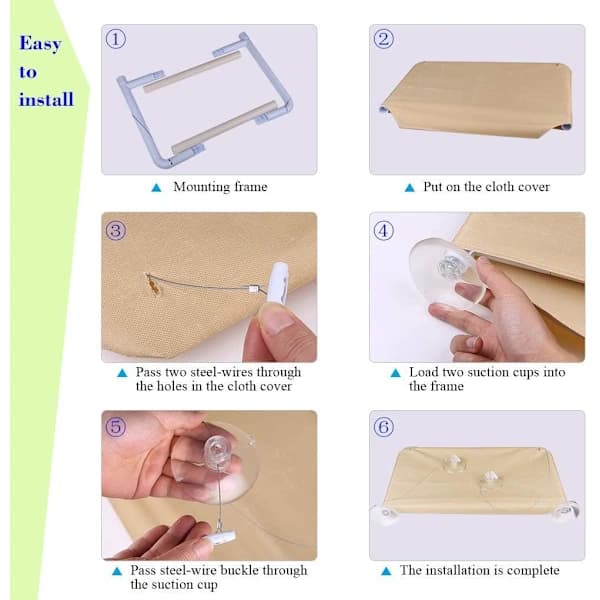 Easy to install

①

▲ Mounting frame

②

▲ Put on the cloth cover

③

▲ Pass two steel-wires through the holes in the cloth cover

④

▲ Load two suction cups into the frame

⑤

▲ Pass steel-wire buckle through the suction cup

⑥

▲ The installation is complete