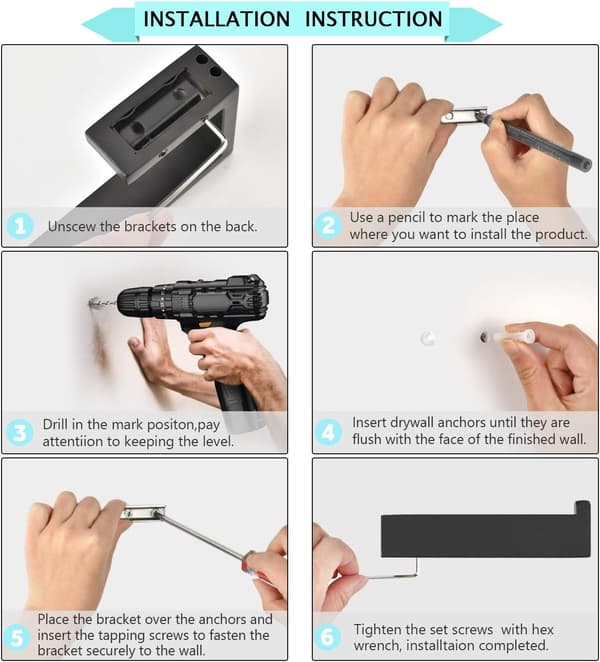 INSTALLATION INSTRUCTION

1 Unscew the brackets on the back.

2 Use a pencil to mark the place where you want to install the product.

3 Drill in the mark positon,pay attentiion to keeping the level.

4 Insert drywall anchors until they are flush with the face of the finished wall.

5 Place the bracket over the anchors and insert the tapping screws to fasten the bracket securely to the wall.

6 Tighten the set screws with hex wrench, installtaion completed.