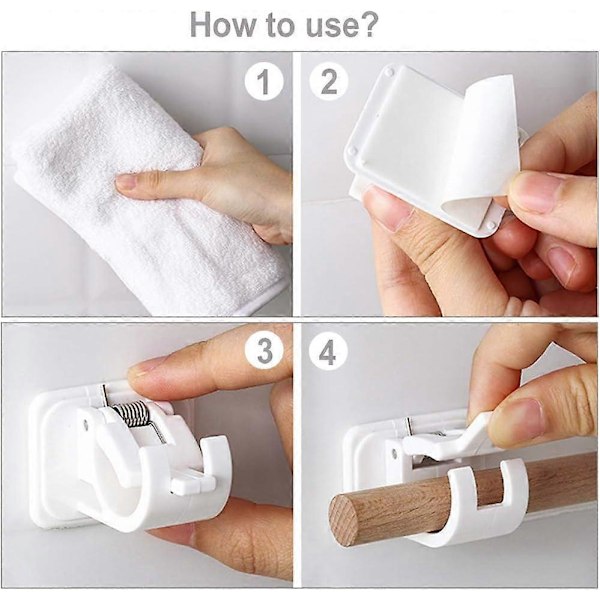 How to use?

1

2

3

4