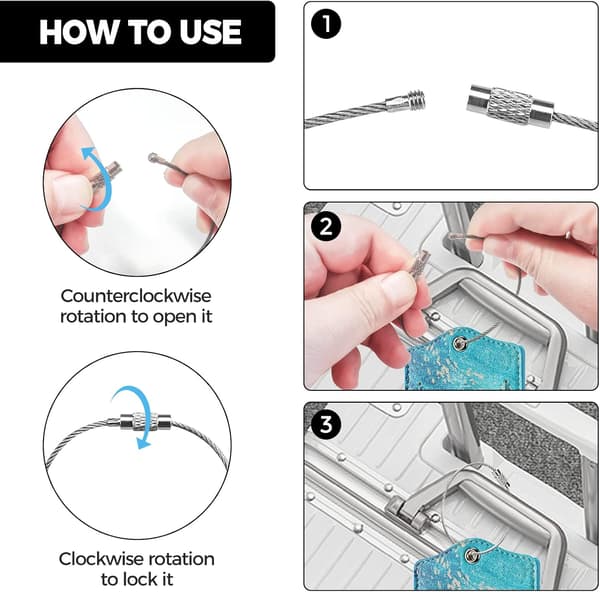 HOW TO USE

Counterclockwise rotation to open it

Clockwise rotation to lock it

1

2

3