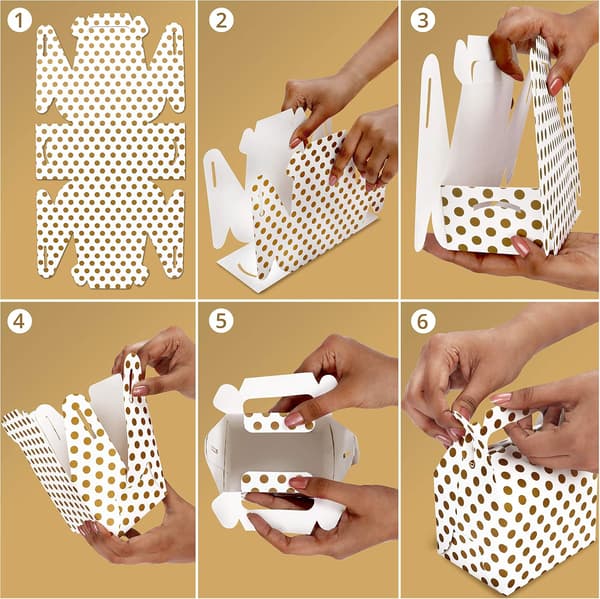 1
2
3
4
5
6