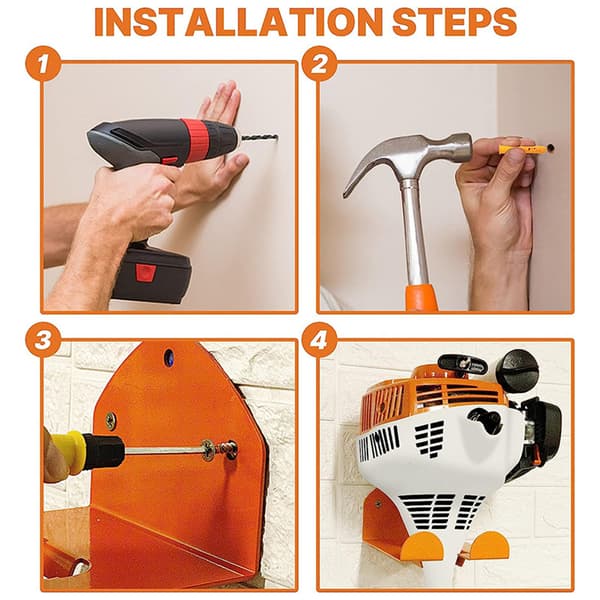 INSTALLATION STEPS

1

2

3

4