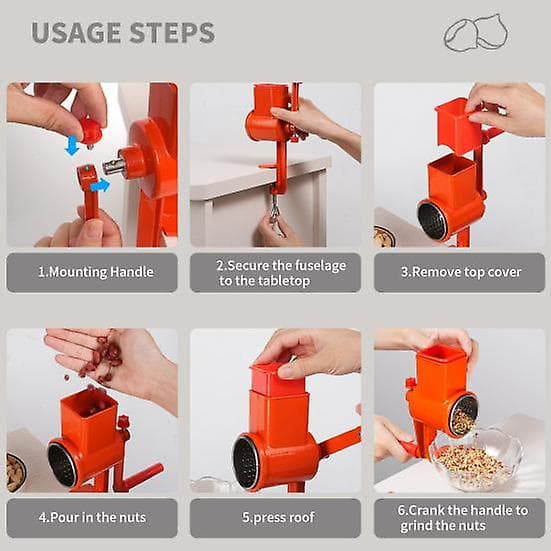 USAGE STEPS

1.Mounting Handle

2.Secure the fuselage to the tabletop

3.Remove top cover

4.Pour in the nuts

5.press roof

6.Crank the handle to grind the nuts