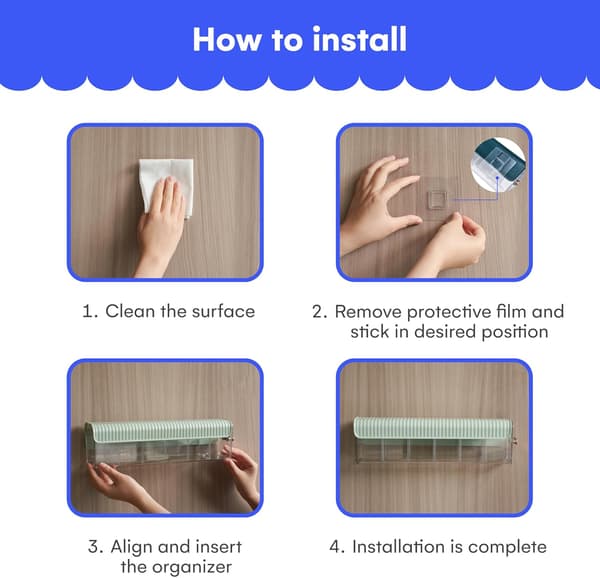 How to install

1. Clean the surface

2. Remove protective film and stick in desired position

3. Align and insert the organizer

4. Installation is complete