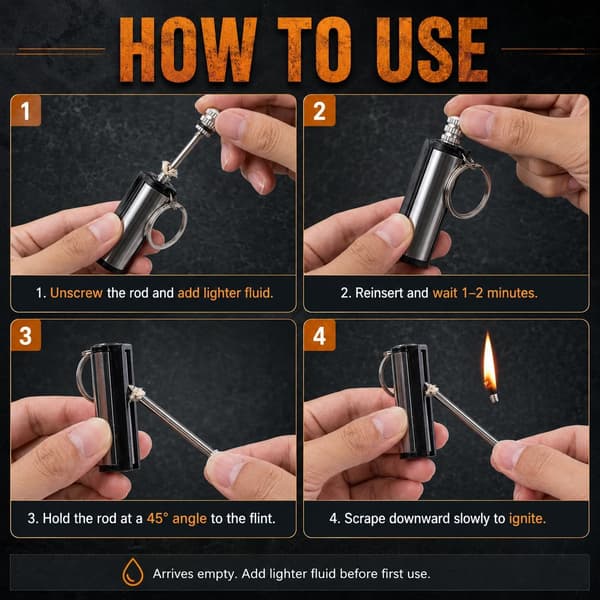 HOW TO USE

1

1. Unscrew the rod and add lighter fluid.

2

2. Reinsert and wait 1–2 minutes.

3

3. Hold the rod at a 45° angle to the flint.

4

4. Scrape downward slowly to ignite.

Arrives empty. Add lighter fluid before first use.