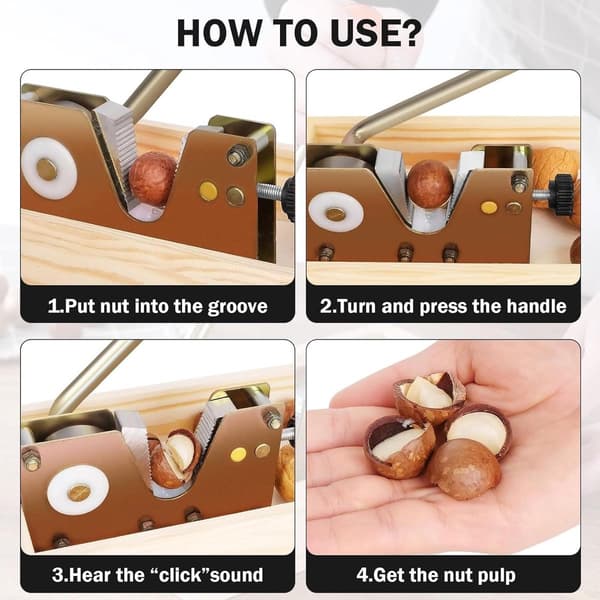 HOW TO USE?

1.Put nut into the groove

2.Turn and press the handle

3.Hear the “click”sound

4.Get the nut pulp