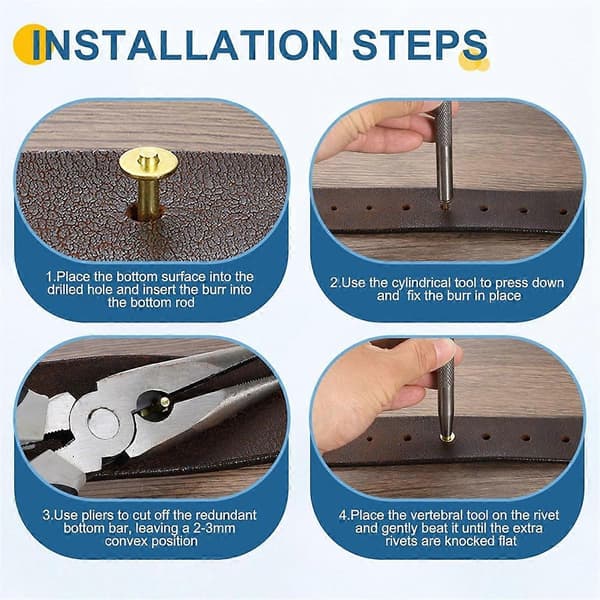 INSTALLATION STEPS

1.Place the bottom surface into the drilled hole and insert the burr into the bottom rod

2.Use the cylindrical tool to press down and fix the burr in place

3.Use pliers to cut off the redundant bottom bar, leaving a 2-3mm convex position

4.Place the vertebral tool on the rivet and gently beat it until the extra rivets are knocked flat