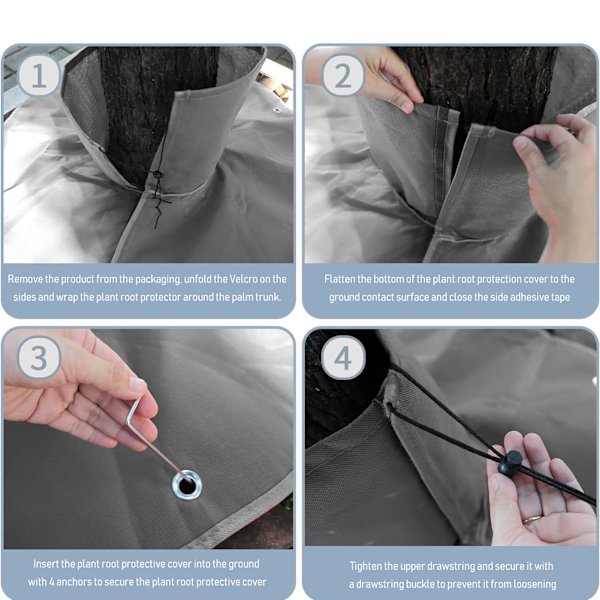 1

Remove the product from the packaging, unfold the Velcro on the sides and wrap the plant root protector around the palm trunk.

2

Flatten the bottom of the plant root protection cover to the ground contact surface and close the side adhesive tape

3

Insert the plant root protective cover into the ground with 4 anchors to secure the plant root protective cover

4

Tighten the upper drawstring and secure it with a drawstring buckle to prevent it from loosening