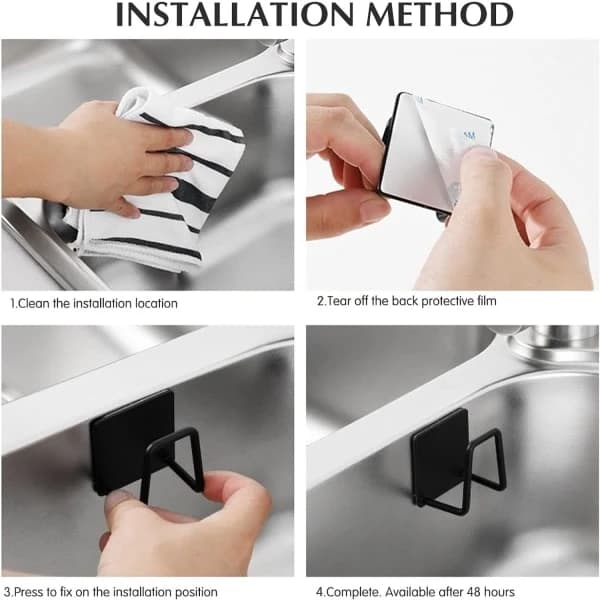 INSTALLATION METHOD

1.Clean the installation location

2.Tear off the back protective film

3.Press to fix on the installation position

4.Complete. Available after 48 hours