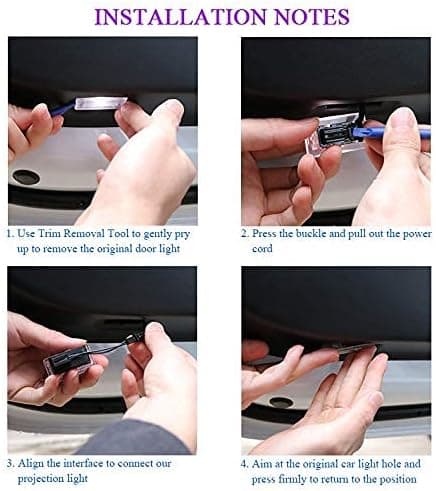 INSTALLATION NOTES

1. Use Trim Removal Tool to gently pry up to remove the original door light

2. Press the buckle and pull out the power cord

3. Align the interface to connect our projection light

4. Aim at the original car light hole and press firmly to return to the position