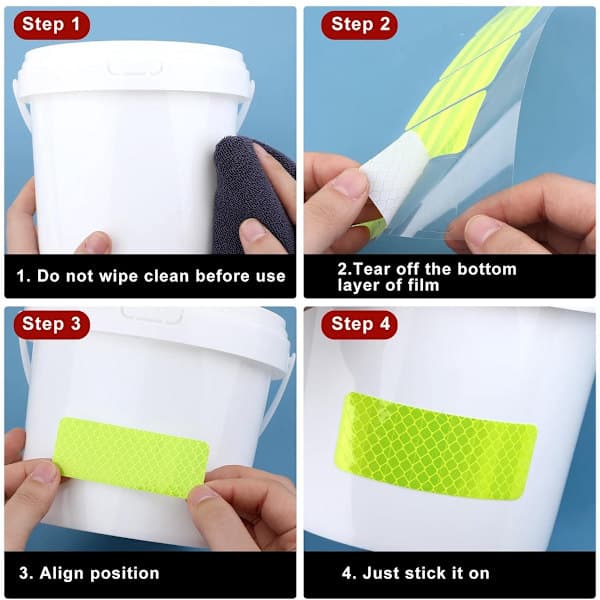 Step 1

1. Do not wipe clean before use

Step 2

2.Tear off the bottom layer of film

Step 3

3. Align position

Step 4

4. Just stick it on