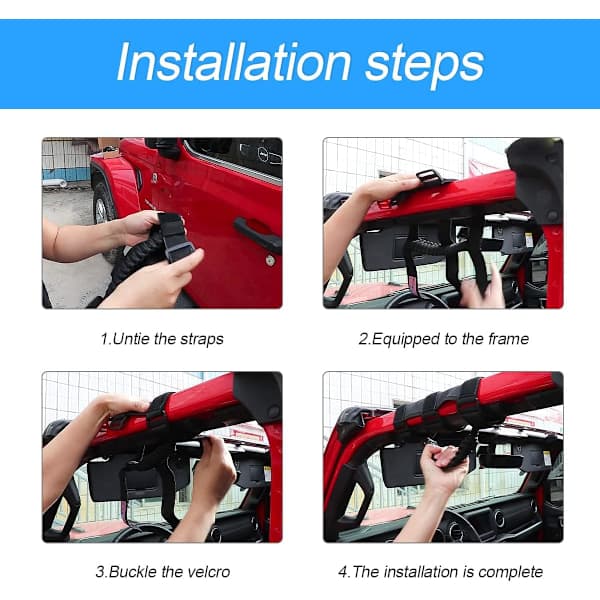 Installation steps

1.Untie the straps

2.Equipped to the frame

3.Buckle the velcro

4.The installation is complete