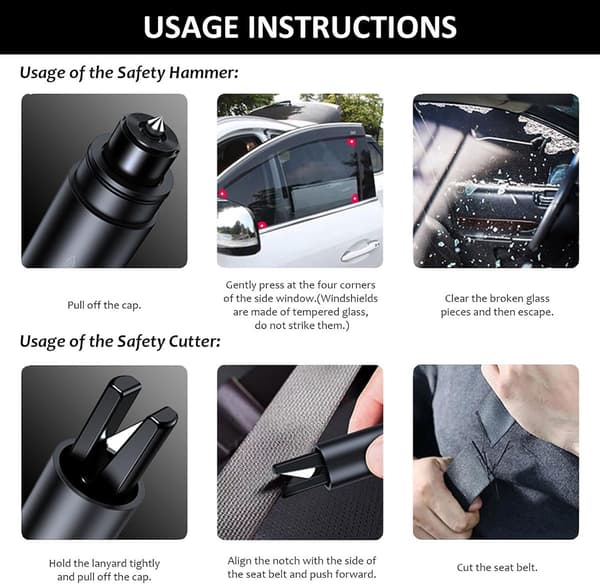 USAGE INSTRUCTIONS

Usage of the Safety Hammer:

Pull off the cap.

Gently press at the four corners of the side window.(Windshields are made of tempered glass, do not strike them.)

Clear the broken glass pieces and then escape.

Usage of the Safety Cutter:

Hold the lanyard tightly and pull off the cap.

Align the notch with the side of the seat belt and push forward.

Cut the seat belt.