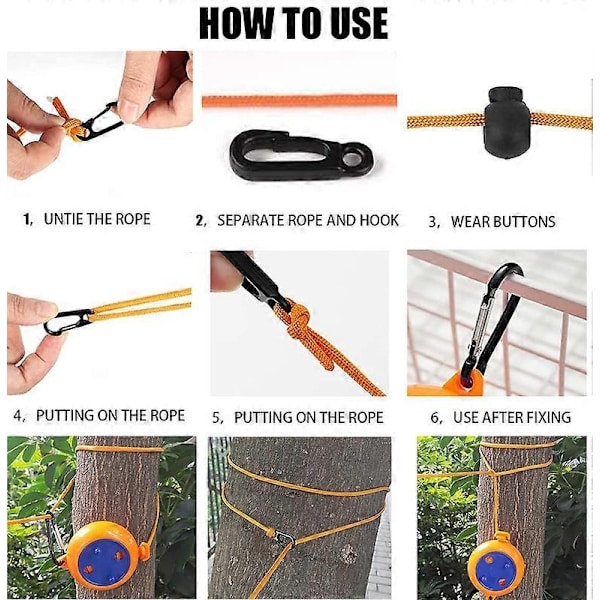 HOW TO USE

1, UNTIE THE ROPE

2, SEPARATE ROPE AND HOOK

3, WEAR BUTTONS

4, PUTTING ON THE ROPE

5, PUTTING ON THE ROPE

6, USE AFTER FIXING