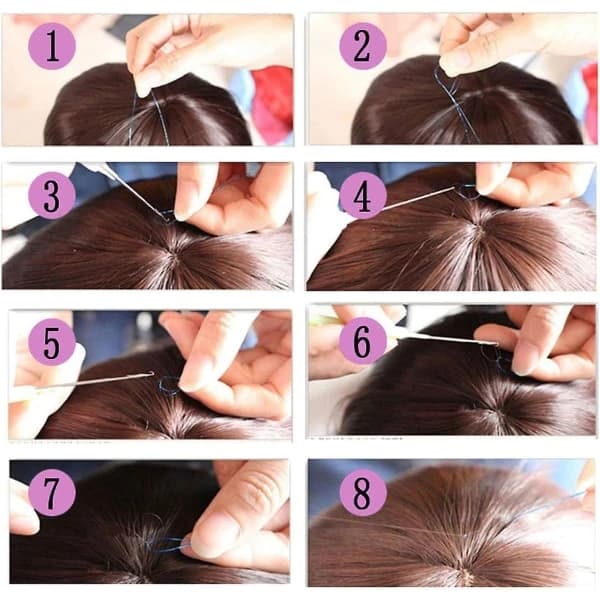 1
2
3
4
5
6
7
8