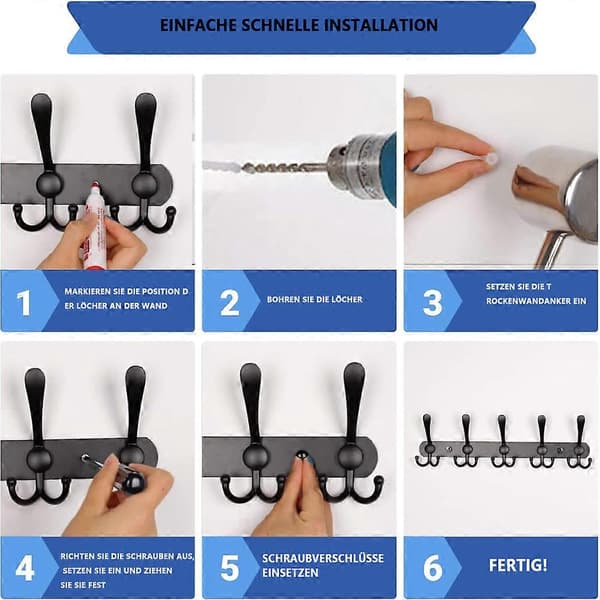 EINFACHE SCHNELLE INSTALLATION

1

MARKIEREN SIE DIE POSITION D ER LÖCHER AN DER WAND

2

BOHREN SIE DIE LÖCHER

3

SETZEN SIE DIE T ROCKENWANDANKER EIN

4

RICHTEN SIE DIE SCHRAUBEN AUS, SETZEN SIE EIN UND ZIEHEN SIE SIE FEST

5

SCHRAUBVERSCHLÜSSE EINSETZEN

6

FERTIG!