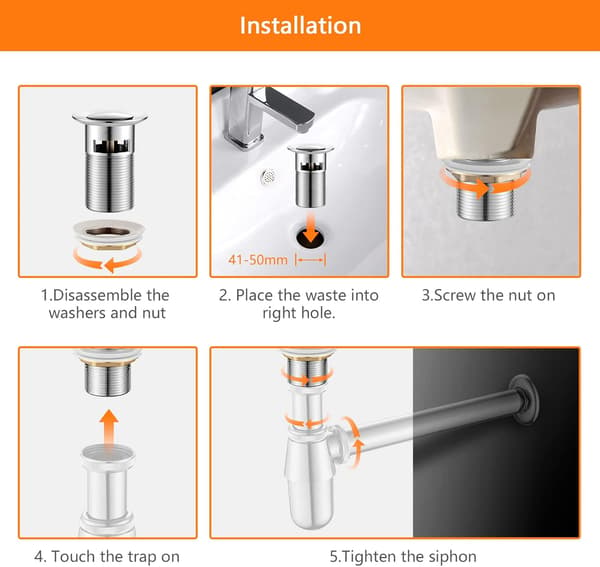 Installation

1.Disassemble the washers and nut

41-50mm

2. Place the waste into right hole.

3.Screw the nut on

4. Touch the trap on

5.Tighten the siphon