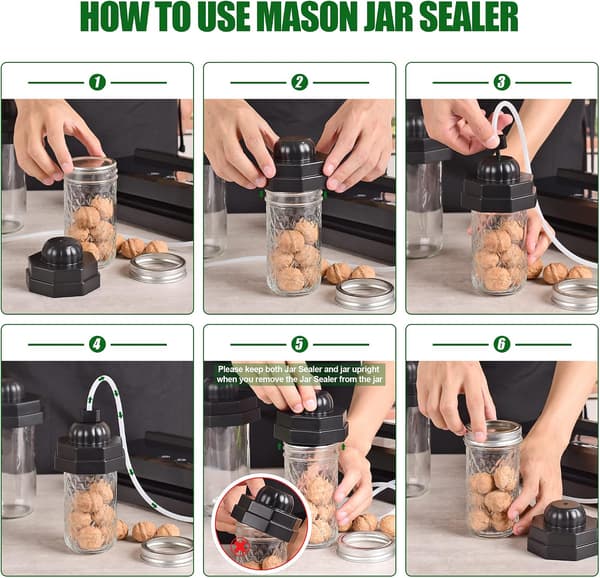 HOW TO USE MASON JAR SEALER

1

2

3

4

5

Please keep both Jar Sealer and jar upright when you remove the Jar Sealer from the jar

6